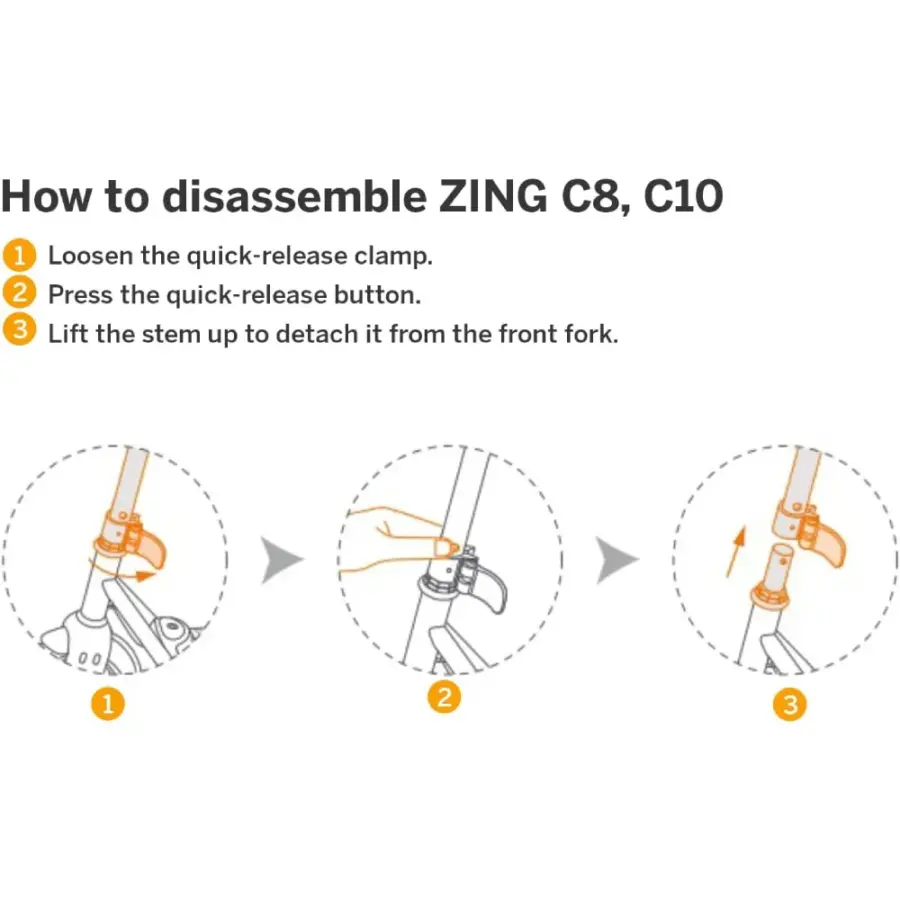 How to disassemble ZING C8, C10

1 Loosen the quick-release clamp.
2 Press the quick-release button.
3 Lift the stem up to detach it from the front fork.

1

2

3